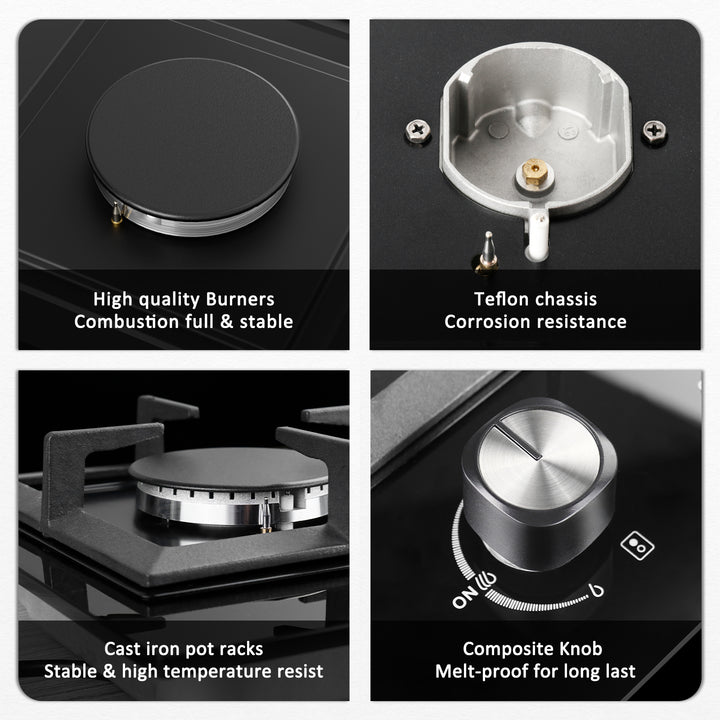 High quality Burners
Combustion full & stable

Teflon chassis
Corrosion resistance

Cast iron pot racks
Stable & high temperature resist

ON

Composite Knob
Melt-proof for long last